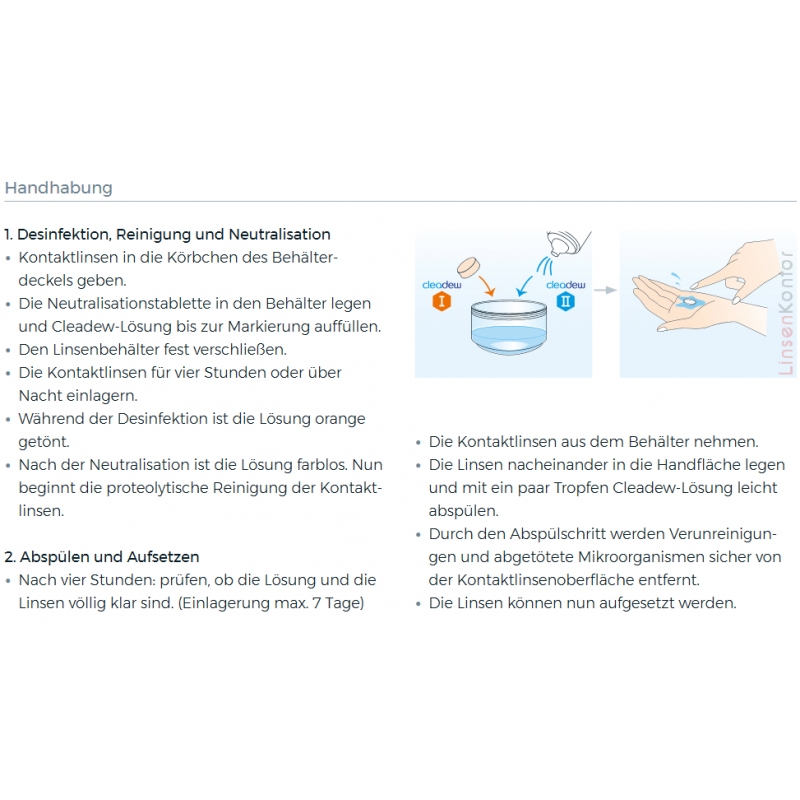 Handhabung

1. Desinfektion, Reinigung und Neutralisation
• Kontaktlinsen in die Körbchen des Behälterdeckels geben.
• Die Neutralisationstablette in den Behälter legen und Cleadew-Lösung bis zur Markierung auffüllen.
• Den Linsenbehälter fest verschließen.
• Die Kontaktlinsen für vier Stunden oder über Nacht einlagern.
• Während der Desinfektion ist die Lösung orange getönt.
• Nach der Neutralisation ist die Lösung farblos. Nun beginnt die proteolytische Reinigung der Kontaktlinsen.

2. Abspülen und Aufsetzen
• Nach vier Stunden: prüfen, ob die Lösung und die Linsen völlig klar sind. (Einlagerung max. 7 Tage)

cleadew I
cleadew II
LinsenKontor

• Die Kontaktlinsen aus dem Behälter nehmen.
• Die Linsen nacheinander in die Handfläche legen und mit ein paar Tropfen Cleadew-Lösung leicht abspülen.
• Durch den Abspülschritt werden Verunreinigungen und abgetötete Mikroorganismen sicher von der Kontaktlinsenoberfläche entfernt.
• Die Linsen können nun aufgesetzt werden.